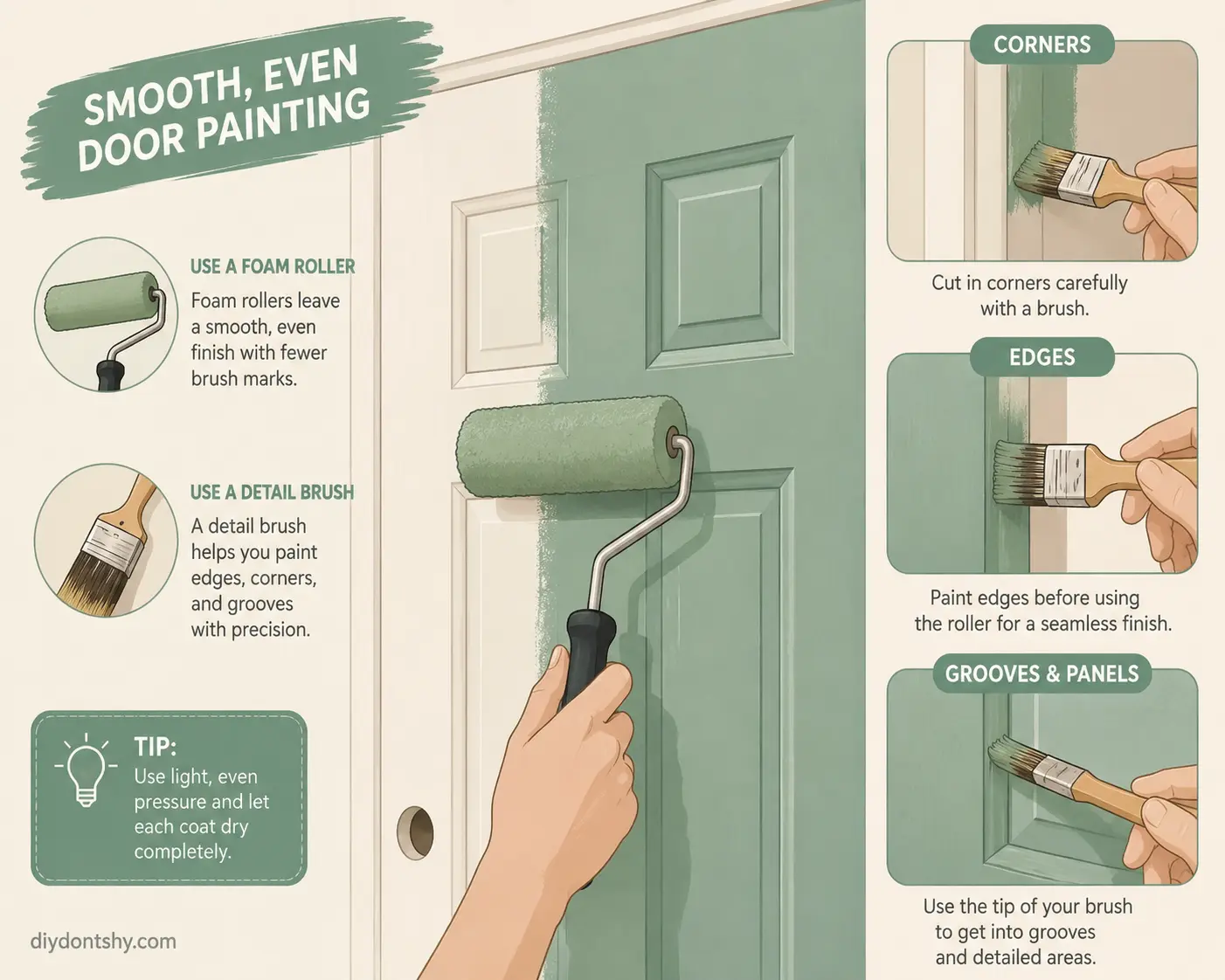 SMOOTH, EVEN DOOR PAINTING

USE A FOAM ROLLER
Foam rollers leave a smooth, even finish with fewer brush marks.

USE A DETAIL BRUSH
A detail brush helps you paint edges, corners, and grooves with precision.

TIP:
Use light, even pressure and let each coat dry completely.

diydontshy.com

CORNERS
Cut in corners carefully with a brush.

EDGES
Paint edges before using the roller for a seamless finish.

GROOVES & PANELS
Use the tip of your brush to get into grooves and detailed areas.