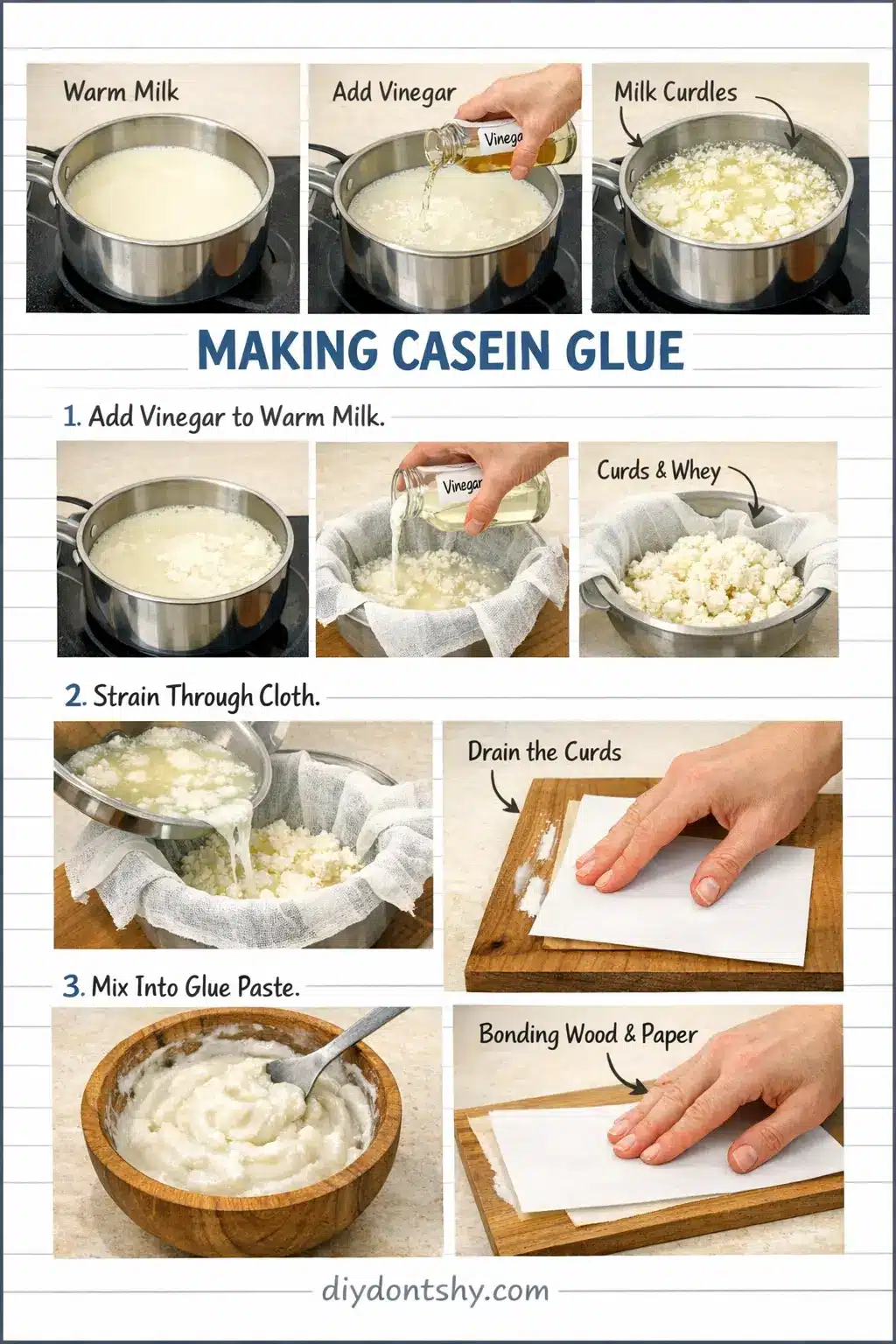 Warm Milk

Add Vinegar

Vinega

Milk Curdles

MAKING CASEIN GLUE

1. Add Vinegar to Warm Milk.

Vinegar

Curds & Whey

2. Strain Through Cloth.

Drain the Curds

3. Mix Into Glue Paste.

Bonding Wood & Paper

diydontshy.com